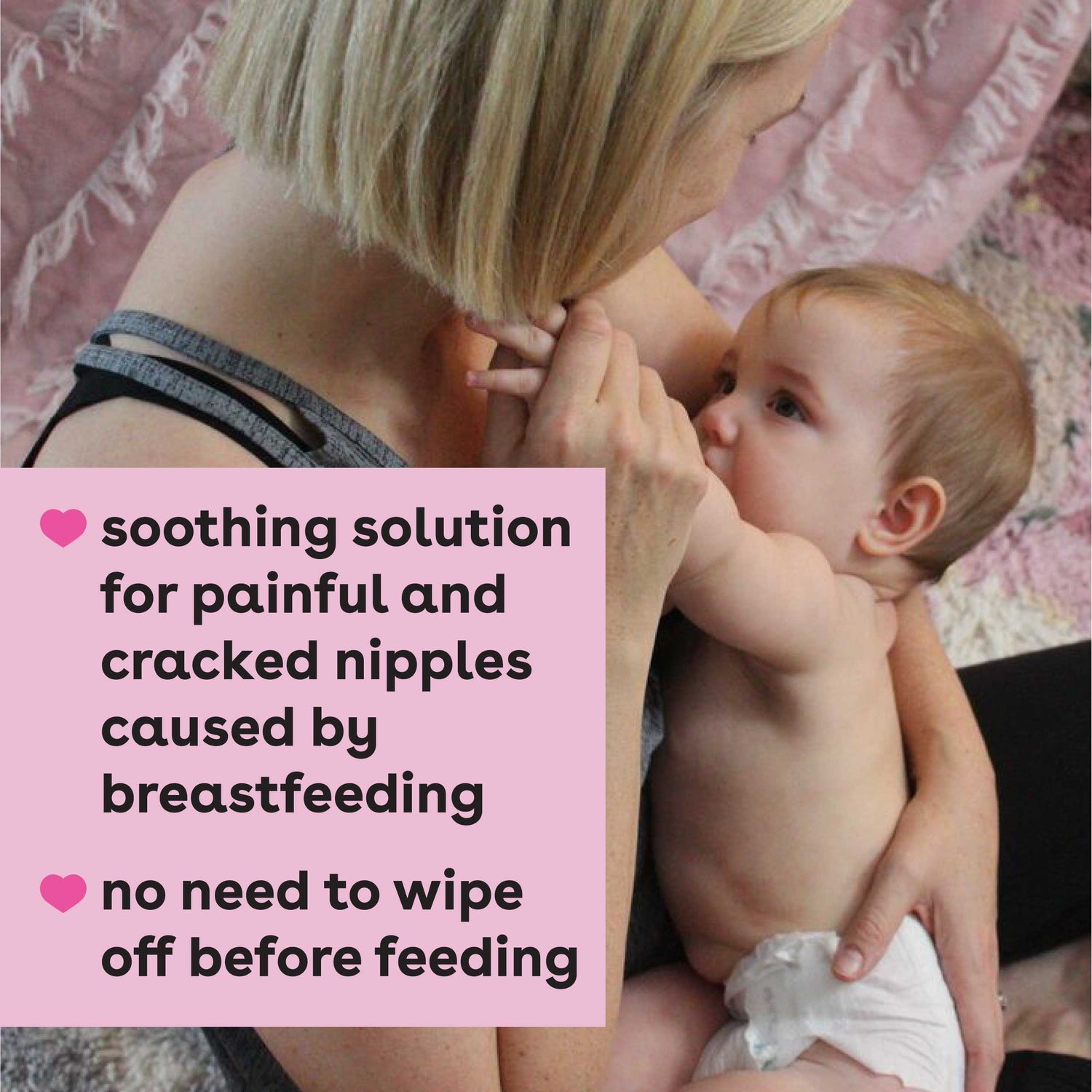 soothing solution for painful and cracked nipples caused by breastfeeding

no need to wipe off before feeding